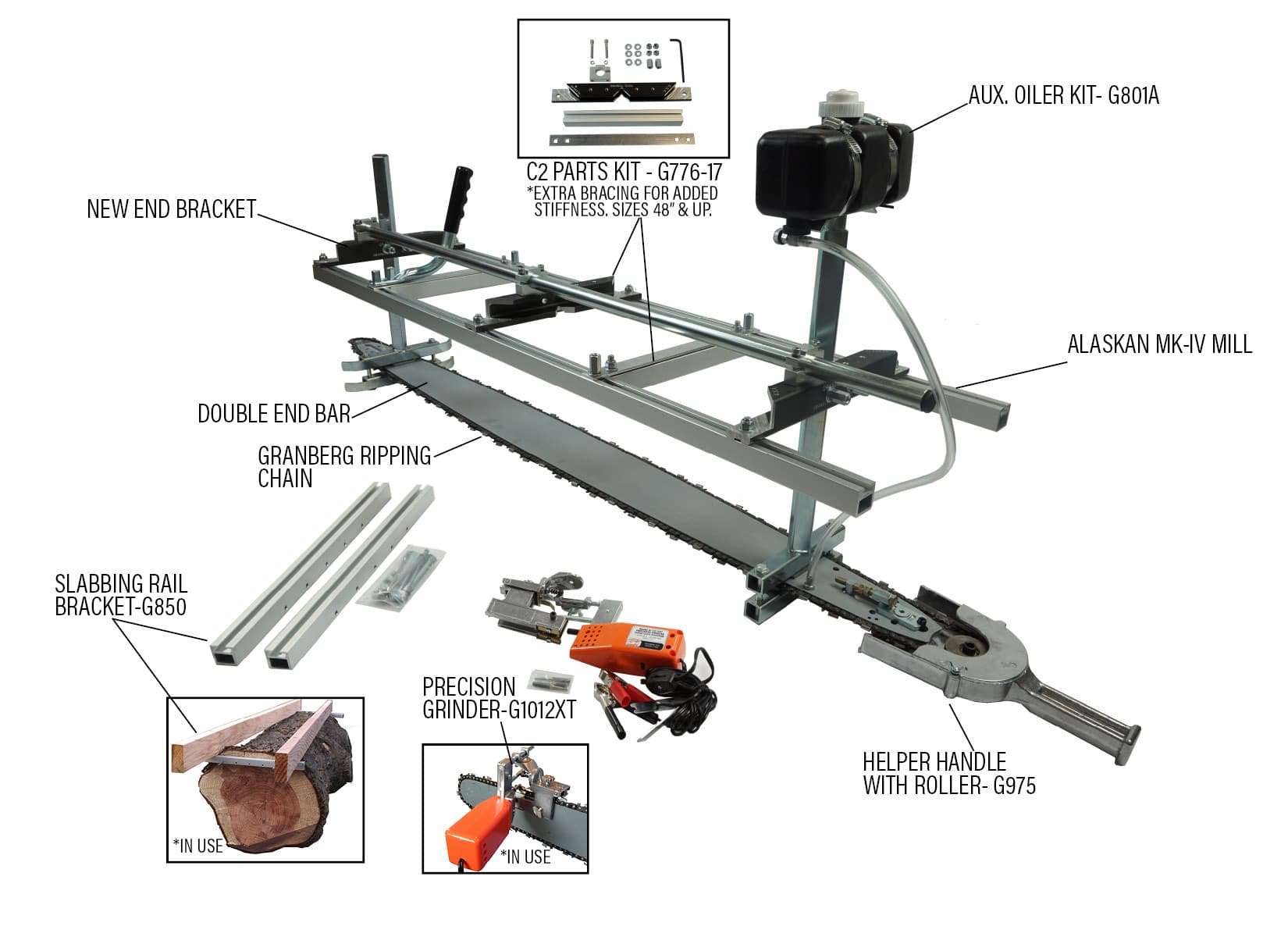 C2 PARTS KIT - G776-17
*EXTRA BRACING FOR ADDED STIFFNESS. SIZES 48" & UP.

AUX. OILER KIT- G801A

NEW END BRACKET

ALASKAN MK-IV MILL

DOUBLE END BAR

GRANBERG RIPPING CHAIN

SLABBING RAIL BRACKET-G850

*IN USE

PRECISION GRINDER-G1012XT

*IN USE

HELPER HANDLE WITH ROLLER- G975